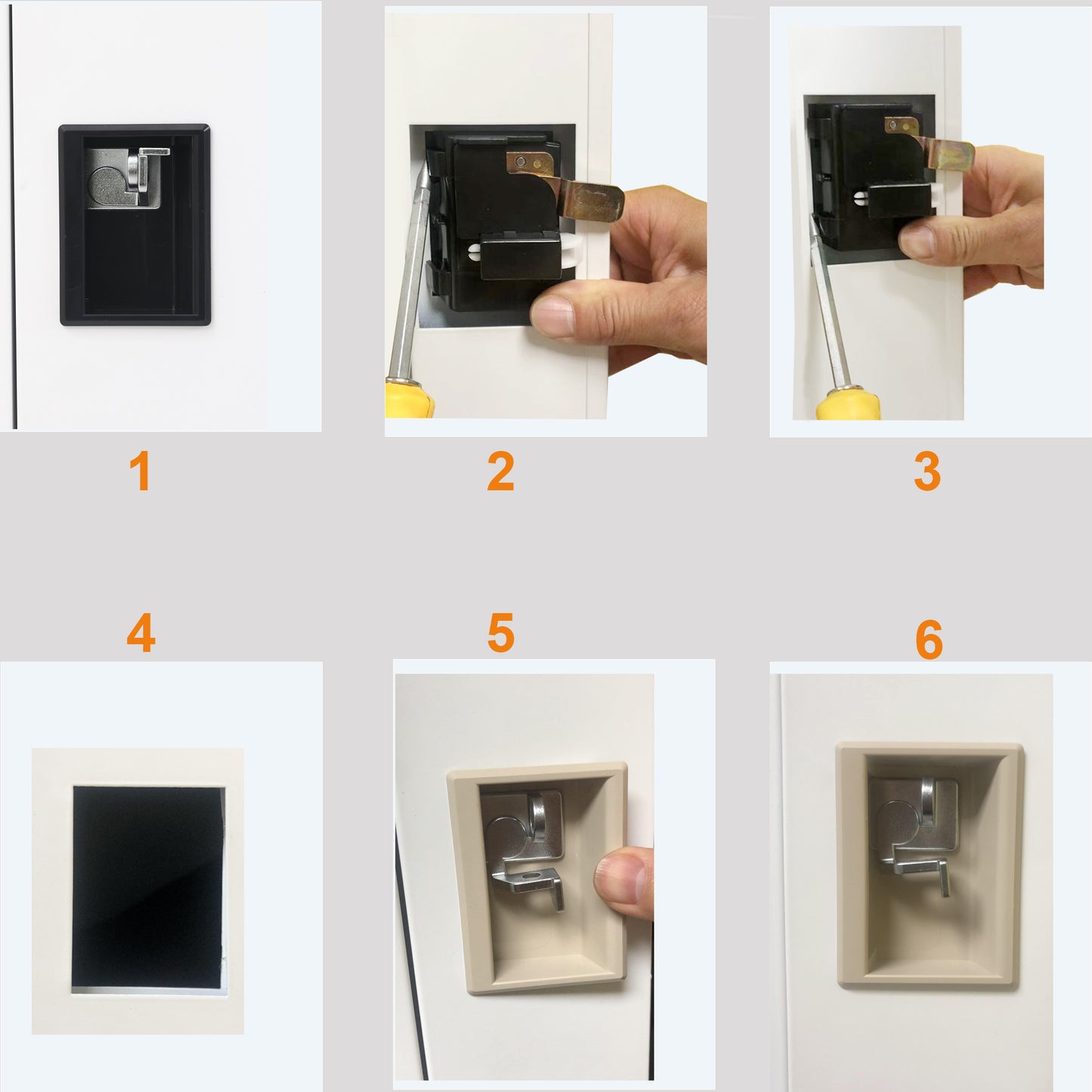 1

2

3

4

5

6