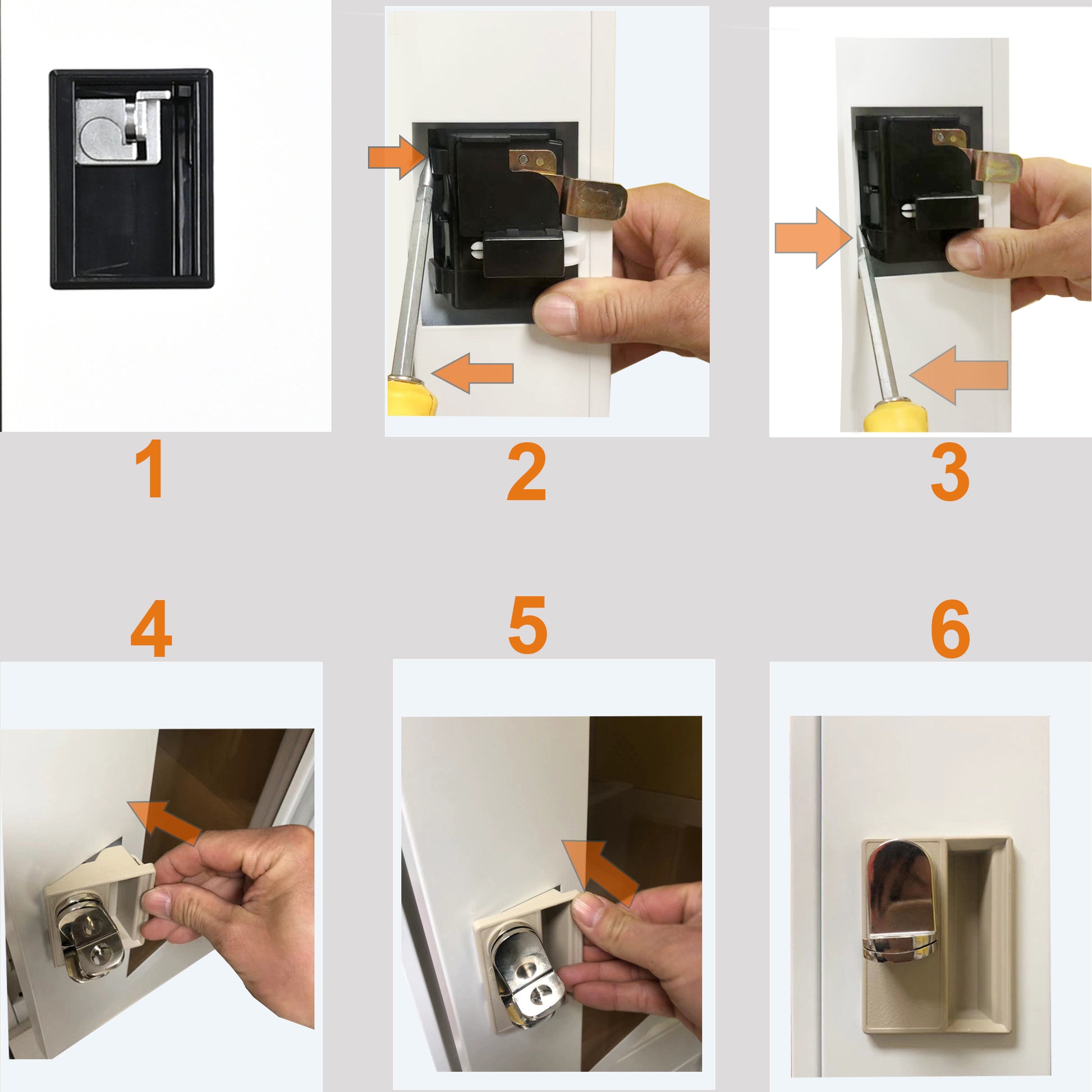 1

2

3

4

5

6